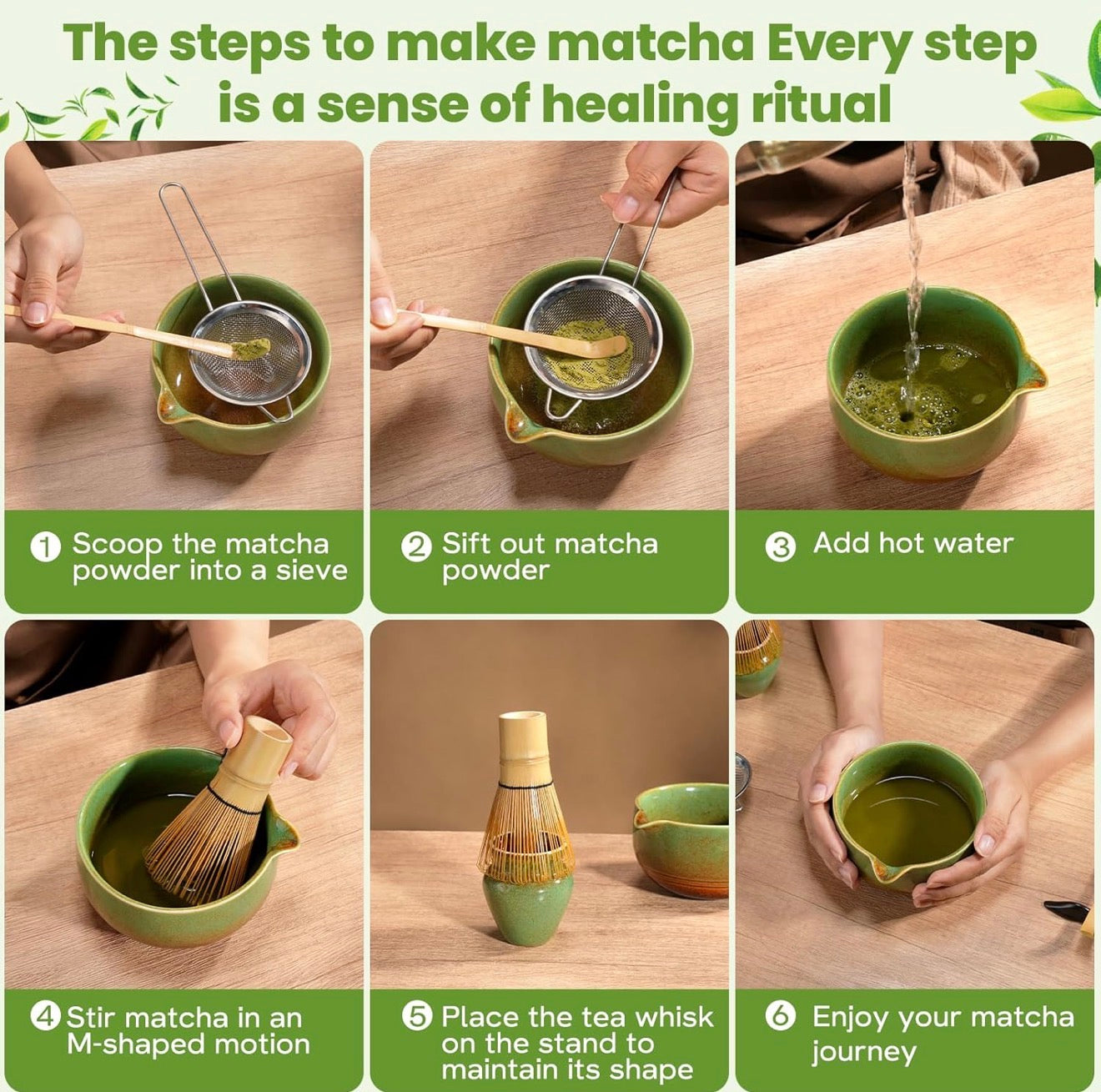 The steps to make matcha Every step is a sense of healing ritual

1 Scoop the matcha powder into a sieve

2 Sift out matcha powder

3 Add hot water

4 Stir matcha in an M-shaped motion

5 Place the tea whisk on the stand to maintain its shape

6 Enjoy your matcha journey